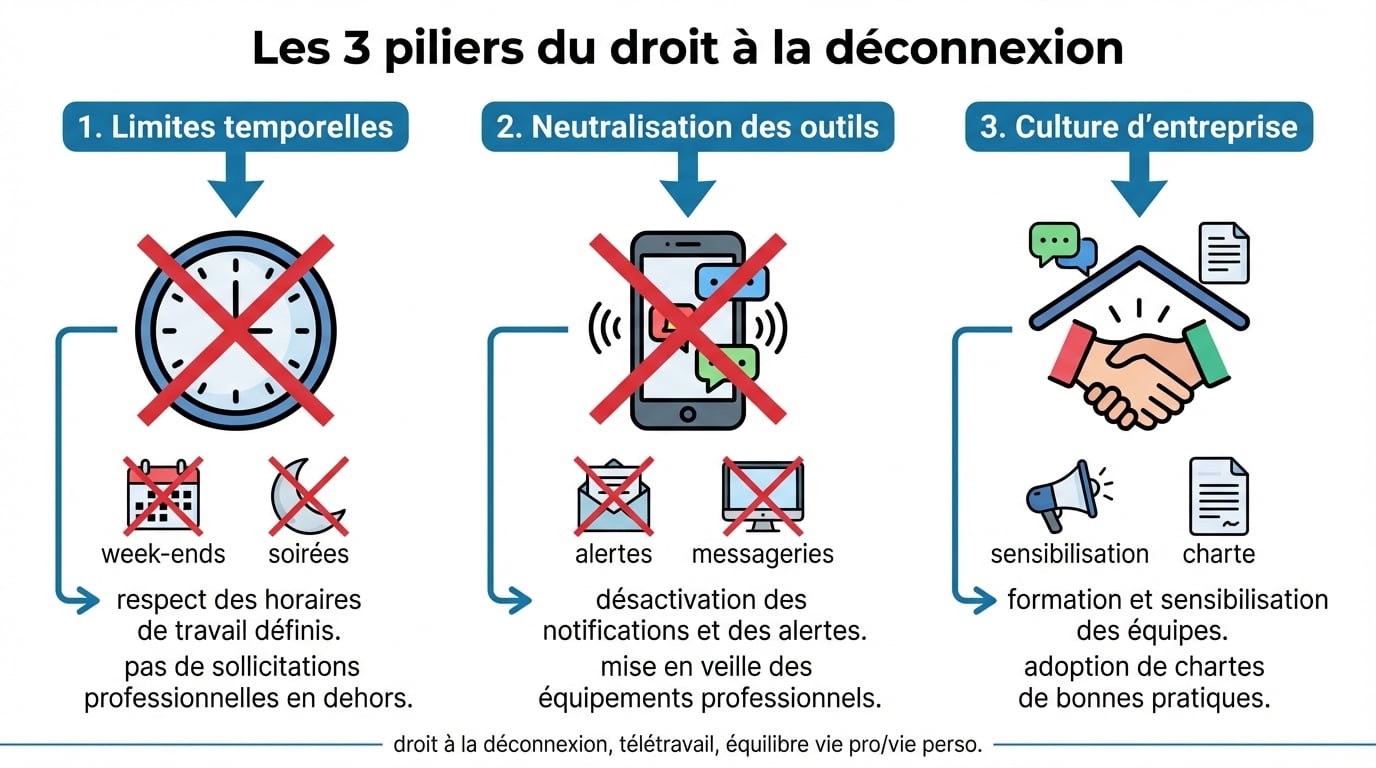 Les 3 piliers du droit à la déconnexion

1. Limites temporelles

week-ends
soirées

respect des horaires de travail définis.
pas de sollicitations professionnelles en dehors.

2. Neutralisation des outils

alertes
messageries

désactivation des notifications et des alertes.
mise en veille des équipements professionnels.

3. Culture d'entreprise

sensibilisation
charte

formation et sensibilisation des équipes.
adoption de chartes de bonnes pratiques.

droit à la déconnexion, télétravail, équilibre vie pro/vie perso.